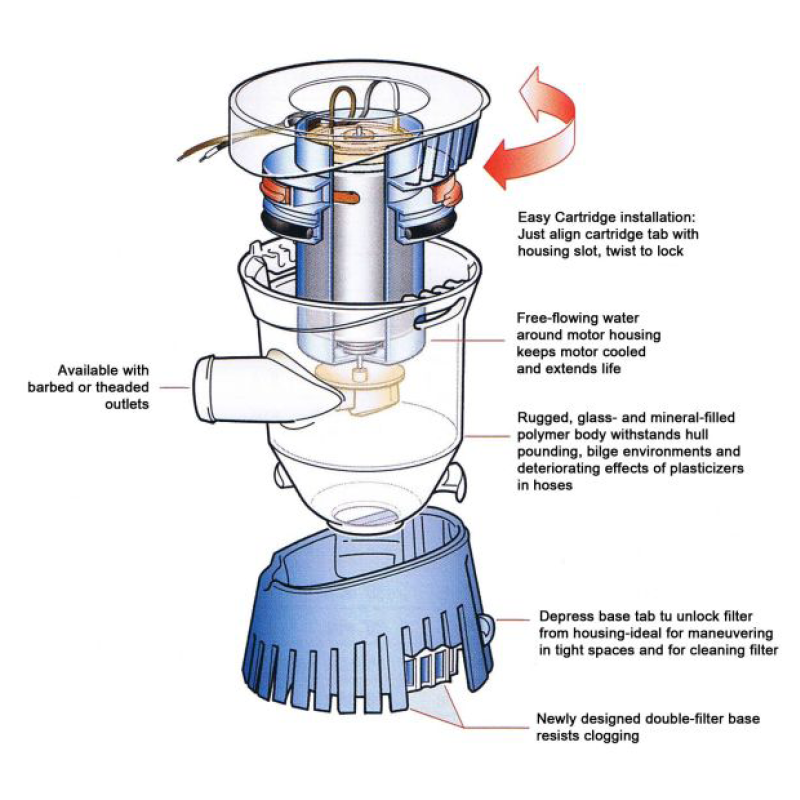 Easy Cartridge installation: Just align cartridge tab with housing slot, twist to lock

Free-flowing water around motor housing keeps motor cooled and extends life

Available with barbed or theaded outlets

Rugged, glass- and mineral-filled polymer body withstands hull pounding, bilge environments and deteriorating effects of plasticizers in hoses

Depress base tab tu unlock filter from housing-ideal for maneuvering in tight spaces and for cleaning filter

Newly designed double-filter base resists clogging