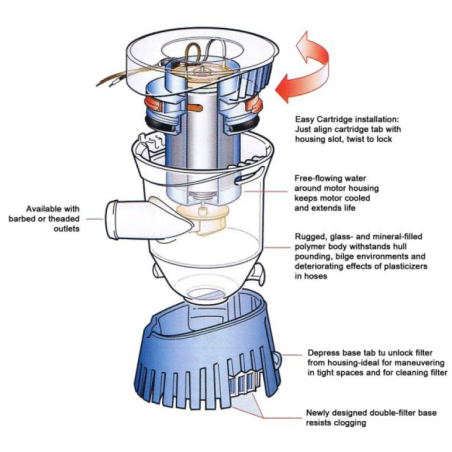 Easy Cartridge installation: Just align cartridge tab with housing slot, twist to lock

Free-flowing water around motor housing keeps motor cooled and extends life

Available with barbed or theaded outlets

Rugged, glass- and mineral-filled polymer body withstands hull pounding, bilge environments and deteriorating effects of plasticizers in hoses

Depress base tab tu unlock filter from housing-ideal for maneuvering in tight spaces and for cleaning filter

Newly designed double-filter base resists clogging