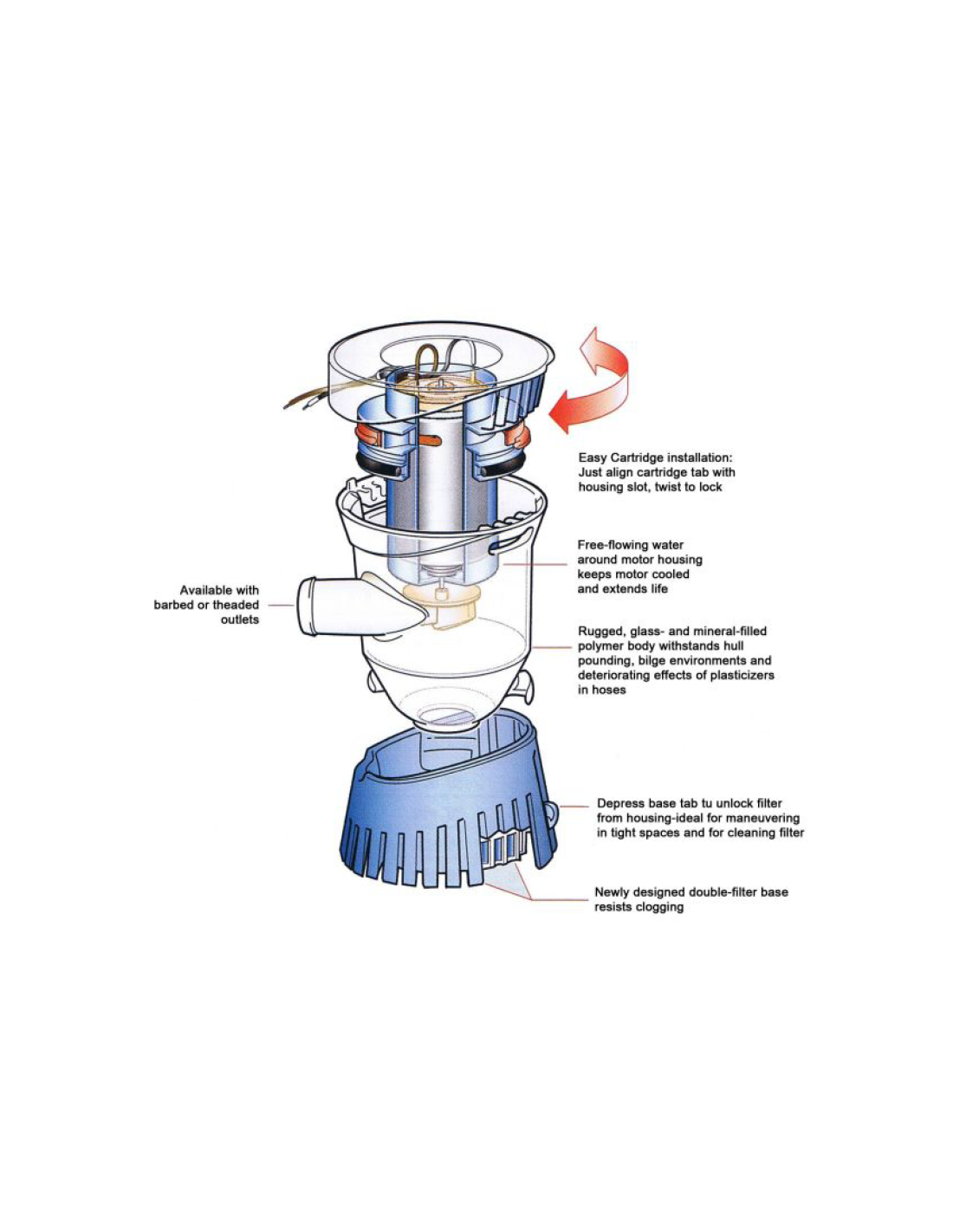 Easy Cartridge installation: Just align cartridge tab with housing slot, twist to lock

Free-flowing water around motor housing keeps motor cooled and extends life

Available with barbed or theaded outlets

Rugged, glass- and mineral-filled polymer body withstands hull pounding, bilge environments and deteriorating effects of plasticizers in hoses

Depress base tab tu unlock filter from housing-ideal for maneuvering in tight spaces and for cleaning filter

Newly designed double-filter base resists clogging