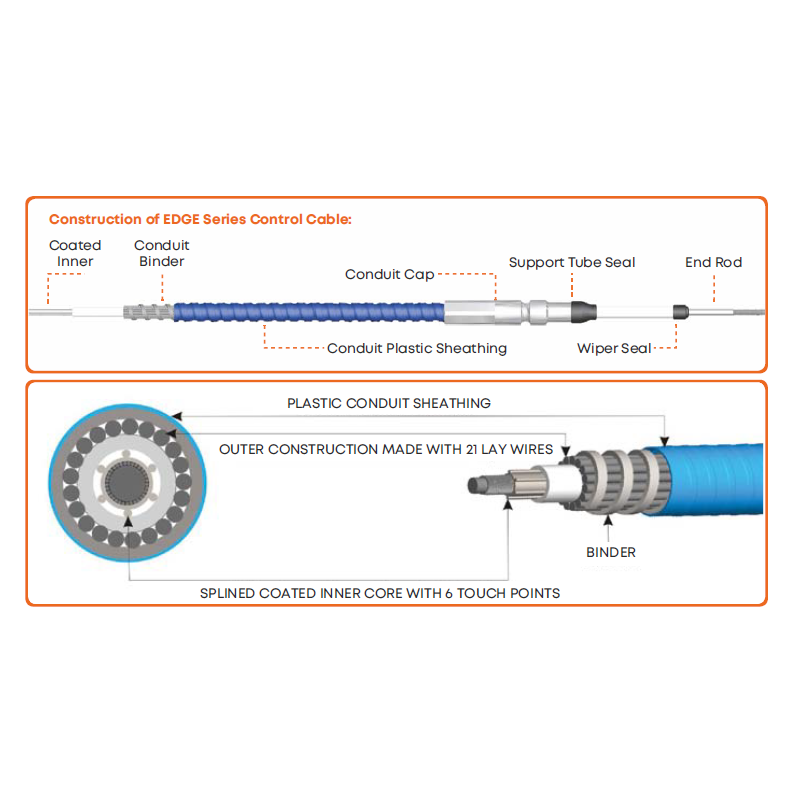 Construction of EDGE Series Control Cable:

Coated Inner

Conduit Binder

Conduit Cap

Support Tube Seal

End Rod

Conduit Plastic Sheathing

Wiper Seal

PLASTIC CONDUIT SHEATHING

OUTER CONSTRUCTION MADE WITH 21 LAY WIRES

BINDER

SPLINED COATED INNER CORE WITH 6 TOUCH POINTS