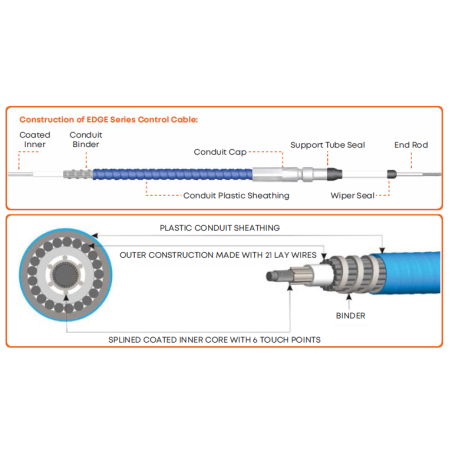 Construction of EDGE Series Control Cable:

Coated Inner

Conduit Binder

Conduit Cap

Support Tube Seal

End Rod

Conduit Plastic Sheathing

Wiper Seal

PLASTIC CONDUIT SHEATHING

OUTER CONSTRUCTION MADE WITH 21 LAY WIRES

BINDER

SPLINED COATED INNER CORE WITH 6 TOUCH POINTS