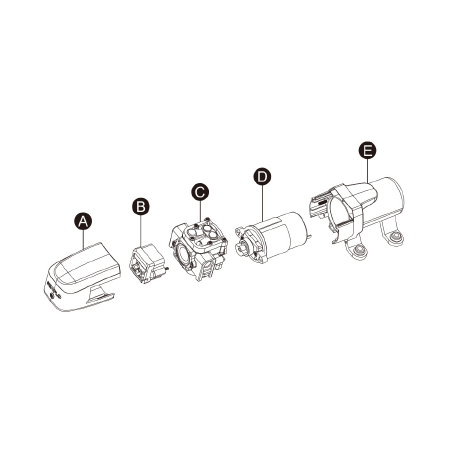 A
B
C
D
E