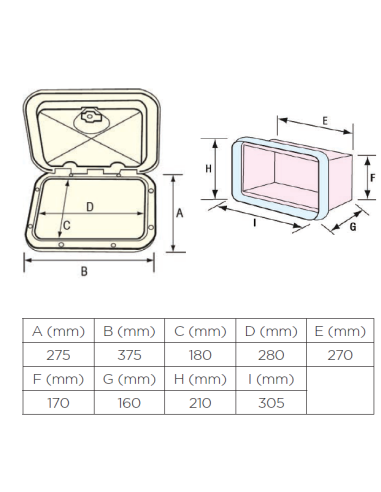 D
C
A
B
E
H
F
I
G

| A (mm) | B (mm) | C (mm) | D (mm) | E (mm) |
|---|---|---|---|---|
| 275 | 375 | 180 | 280 | 270 |
| F (mm) | G (mm) | H (mm) | I (mm) | |
| 170 | 160 | 210 | 305 | |