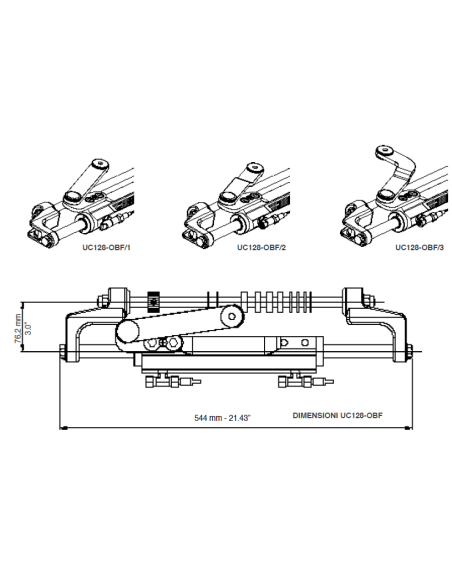 UC128-OBF/1

UC128-OBF/2

UC128-OBF/3

76,2 mm
3.0"

544 mm - 21.43"

DIMENSIONI UC128-OBF