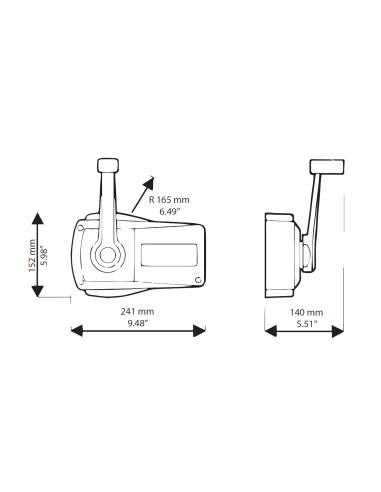 R 165 mm
6.49"

152 mm
5.98"

241 mm
9.48"

140 mm
5.51"