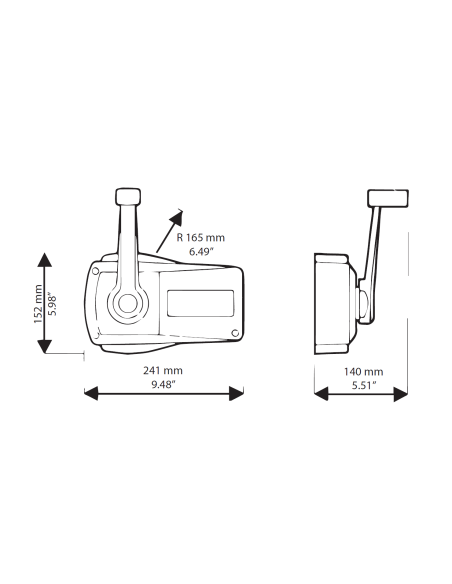 R 165 mm
6.49"

152 mm
5.98"

241 mm
9.48"

140 mm
5.51"